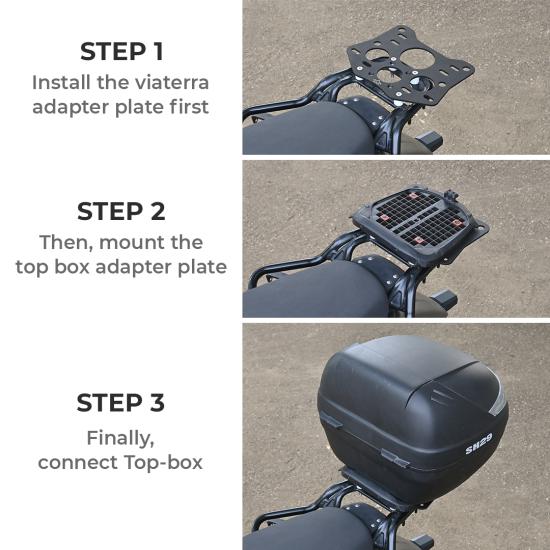 STEP 1
Install the viaterra adapter plate first

STEP 2
Then, mount the top box adapter plate

STEP 3
Finally, connect Top-box

SH29