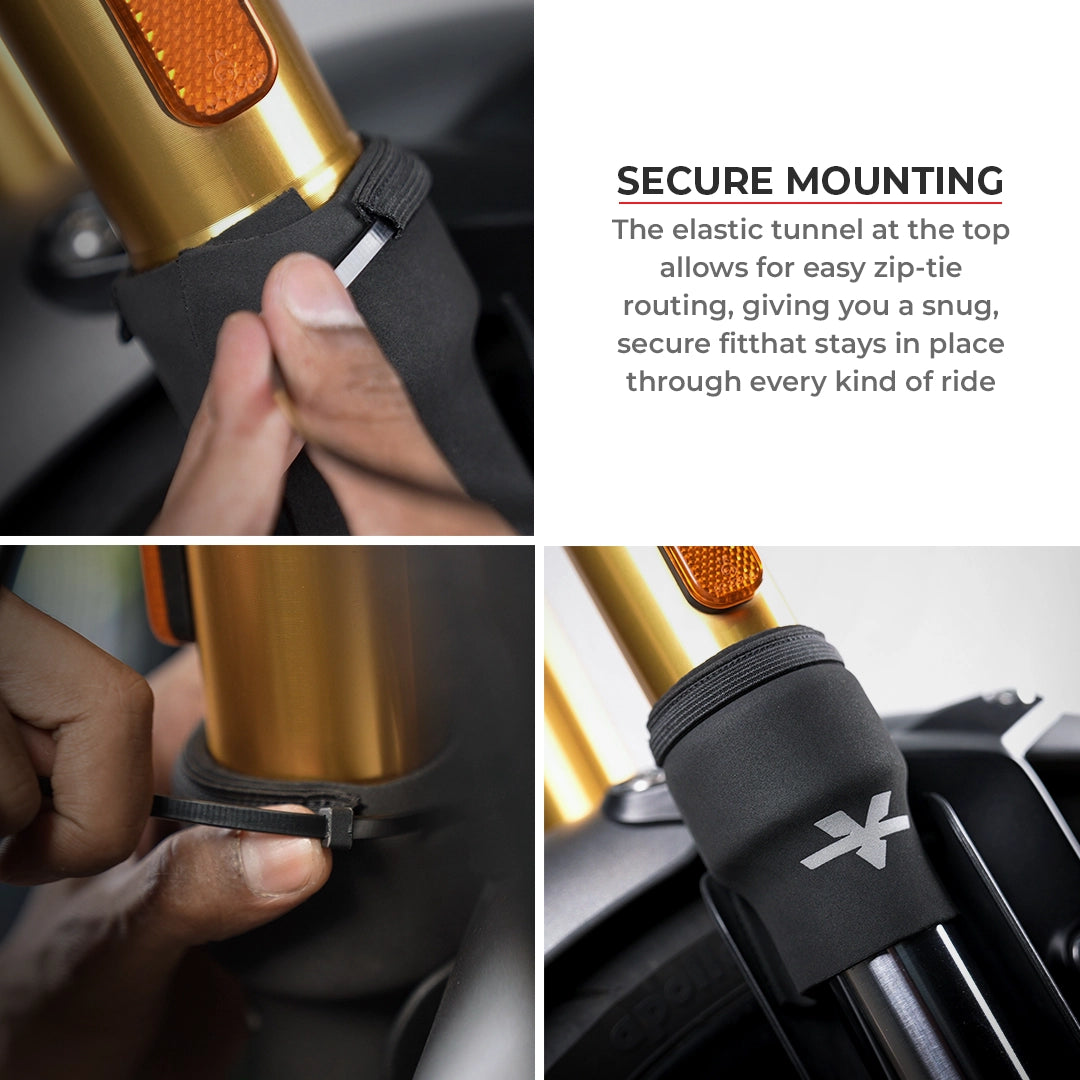 SECURE MOUNTING

The elastic tunnel at the top allows for easy zip-tie routing, giving you a snug, secure fitthat stays in place through every kind of ride